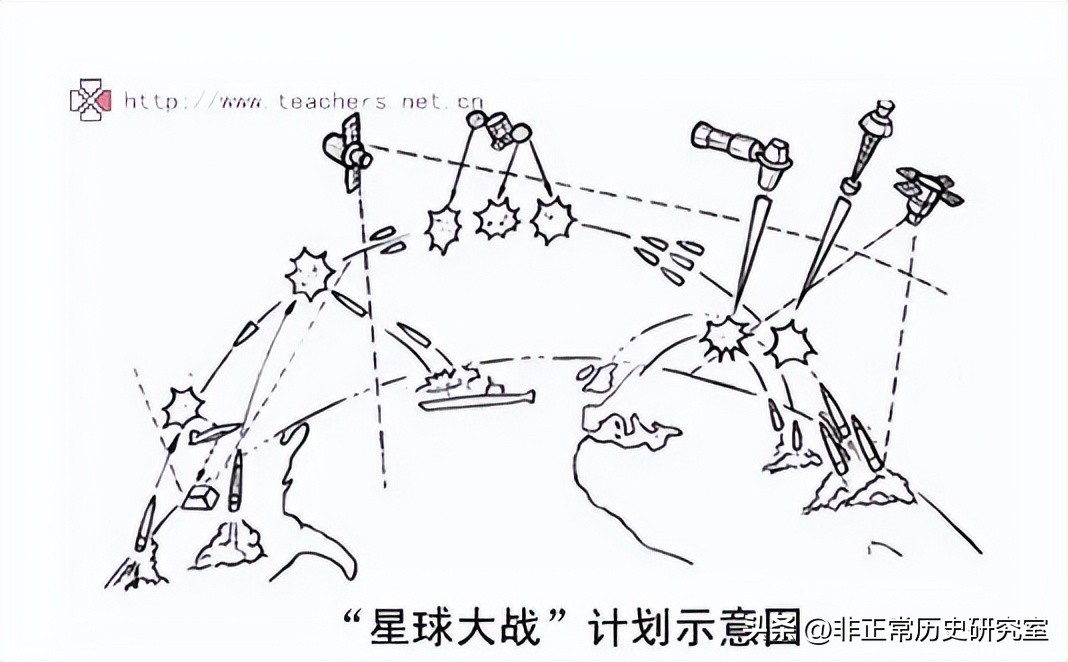 http://www.teachers.net.cn

“星球大战”计划示意图

头条 @非正常历史研究室